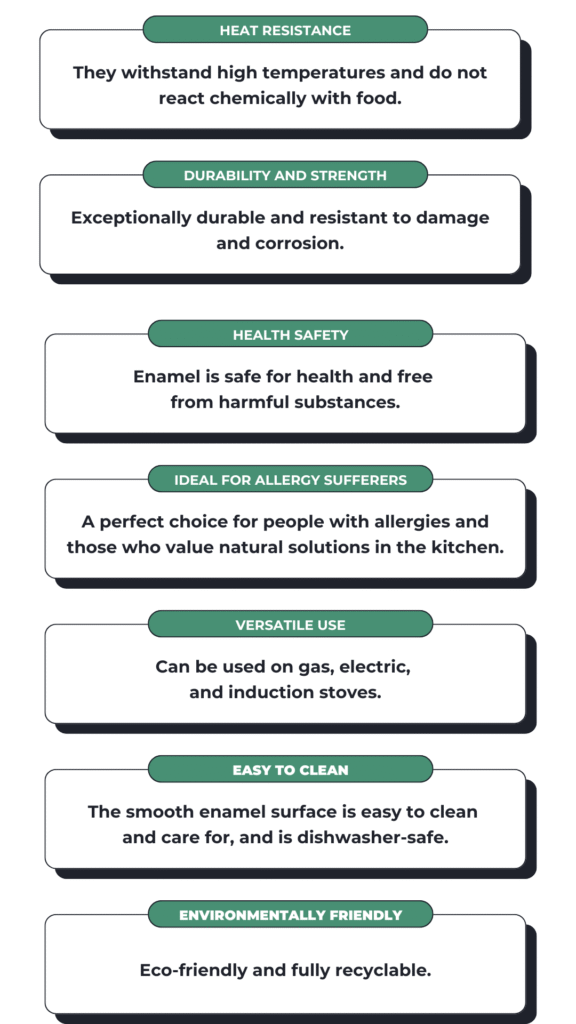 HEAT RESISTANCE

They withstand high temperatures and do not react chemically with food.

DURABILITY AND STRENGTH

Exceptionally durable and resistant to damage and corrosion.

HEALTH SAFETY

Enamel is safe for health and free from harmful substances.

IDEAL FOR ALLERGY SUFFERERS

A perfect choice for people with allergies and those who value natural solutions in the kitchen.

VERSATILE USE

Can be used on gas, electric, and induction stoves.

EASY TO CLEAN

The smooth enamel surface is easy to clean and care for, and is dishwasher-safe.

ENVIRONMENTALLY FRIENDLY

Eco-friendly and fully recyclable.